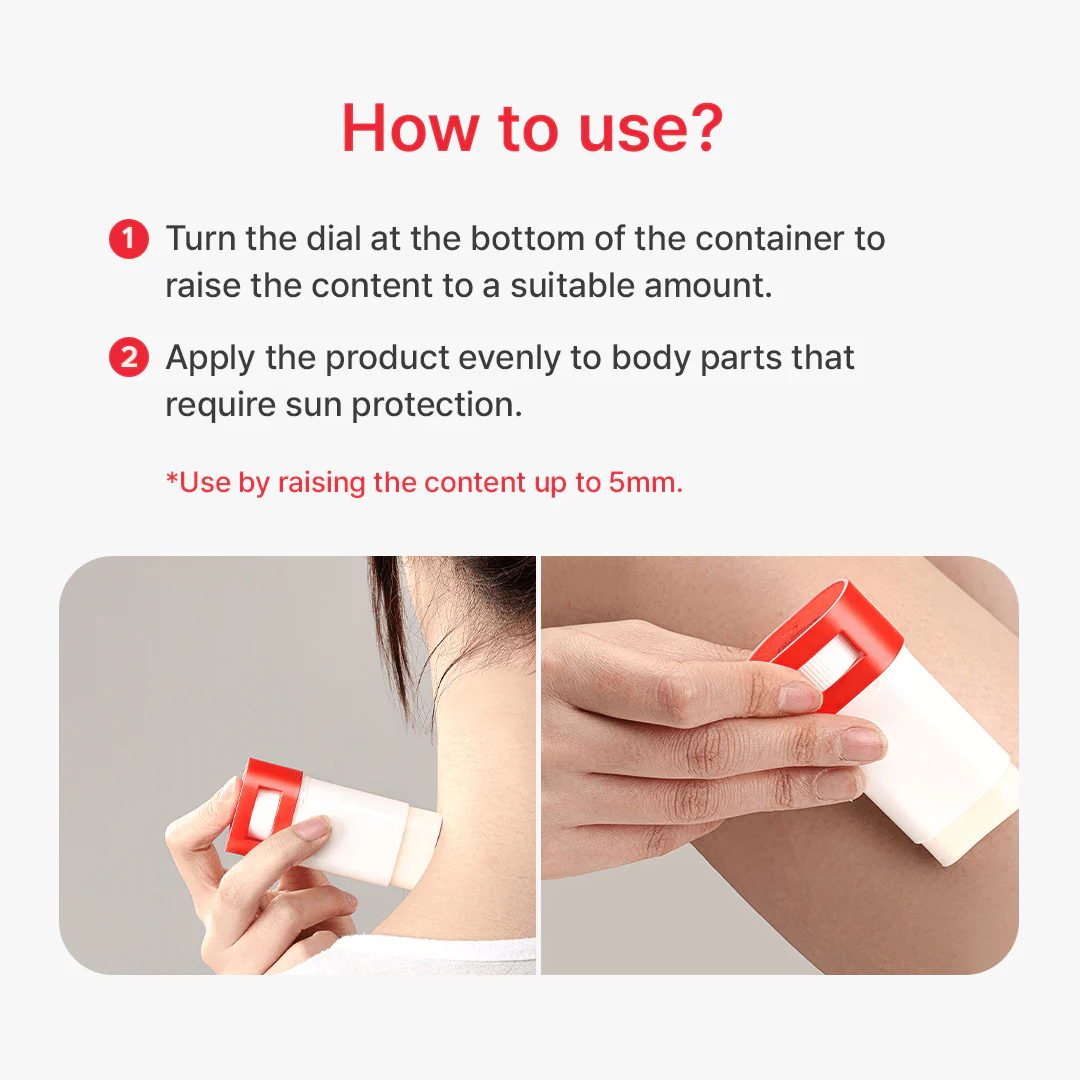 How to use?

1 Turn the dial at the bottom of the container to raise the content to a suitable amount.

2 Apply the product evenly to body parts that require sun protection.

*Use by raising the content up to 5mm.